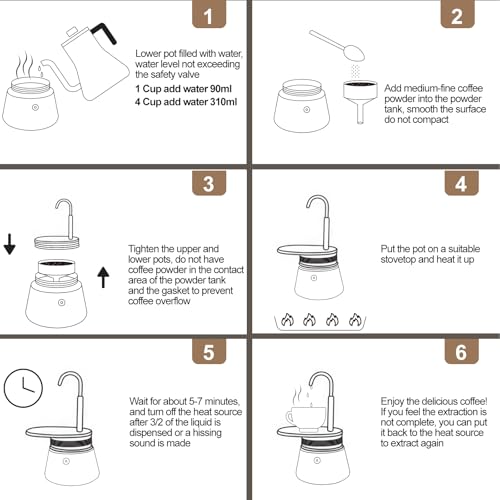 1

Lower pot filled with water, water level not exceeding the safety valve

1 Cup add water 90ml

4 Cup add water 310ml

2

Add medium-fine coffee powder into the powder tank, smooth the surface do not compact

3

Tighten the upper and lower pots, do not have coffee powder in the contact area of the powder tank and the gasket to prevent coffee overflow

4

Put the pot on a suitable stovetop and heat it up

5

Wait for about 5-7 minutes, and turn off the heat source after 3/2 of the liquid is dispensed or a hissing sound is made

6

Enjoy the delicious coffee! If you feel the extraction is not complete, you can put it back to the heat source to extract again