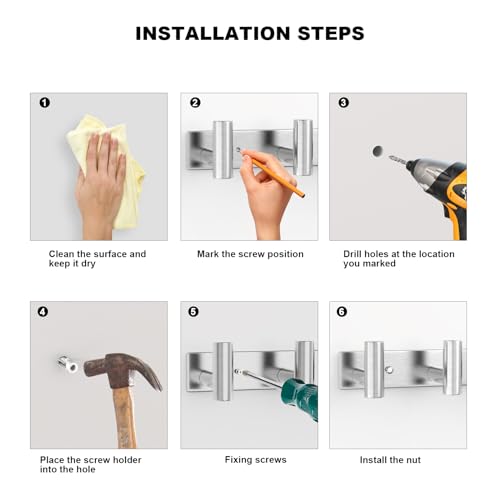 INSTALLATION STEPS

1

Clean the surface and keep it dry

2

Mark the screw position

3

Drill holes at the location you marked

4

Place the screw holder into the hole

5

Fixing screws

6

Install the nut