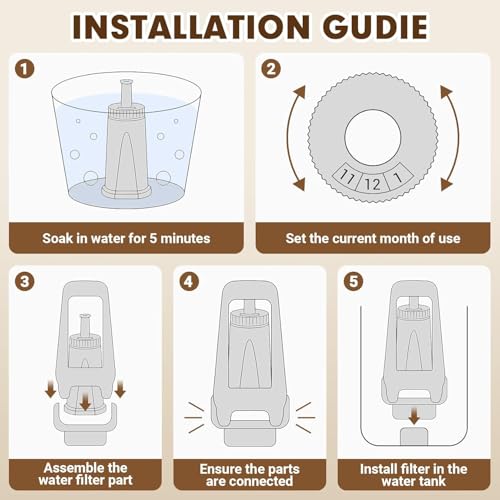 INSTALLATION GUDIE

1
Soak in water for 5 minutes

2
11 12 1
Set the current month of use

3
Assemble the water filter part

4
Ensure the parts are connected

5
Install filter in the water tank