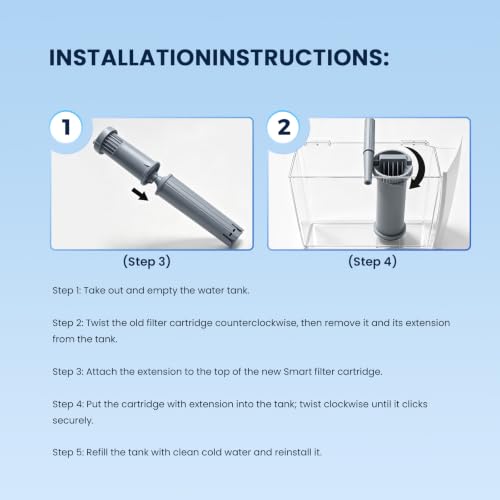 INSTALLATIONINSTRUCTIONS:

1

2

(Step 3)

(Step 4)

Step 1: Take out and empty the water tank.

Step 2: Twist the old filter cartridge counterclockwise, then remove it and its extension from the tank.

Step 3: Attach the extension to the top of the new Smart filter cartridge.

Step 4: Put the cartridge with extension into the tank; twist clockwise until it clicks securely.

Step 5: Refill the tank with clean cold water and reinstall it.