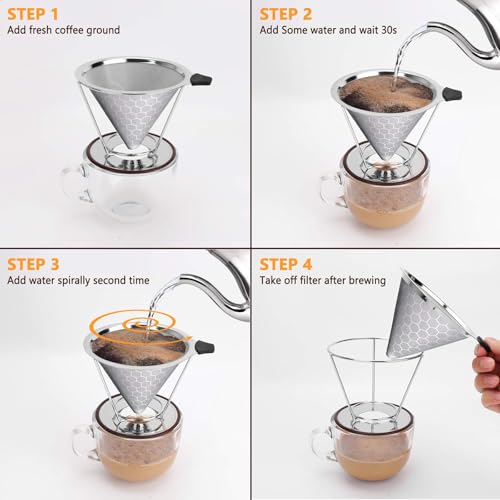 STEP 1
Add fresh coffee ground

STEP 2
Add Some water and wait 30s

STEP 3
Add water spirally second time

STEP 4
Take off filter after brewing