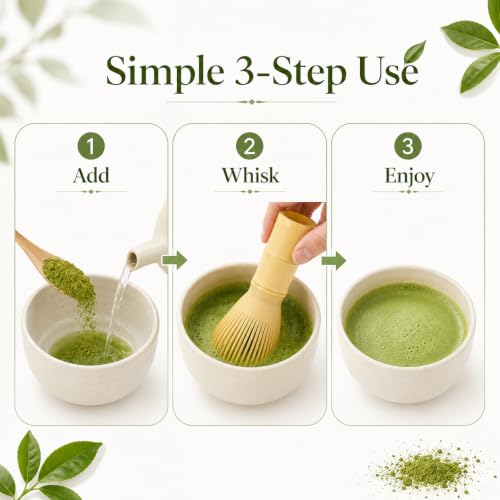 Simple 3-Step Use

1
Add

2
Whisk

3
Enjoy