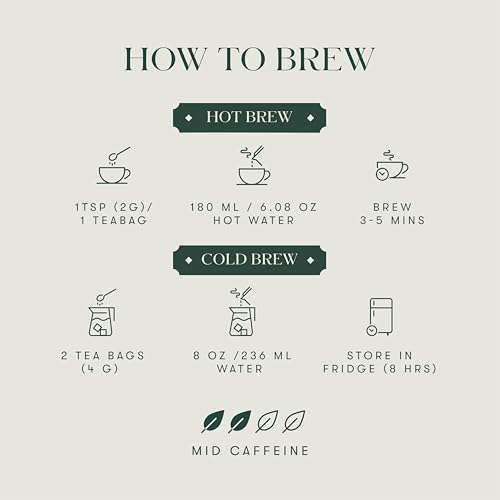 HOW TO BREW

HOT BREW

1TSP (2G)/
1 TEABAG

180 ML / 6.08 OZ
HOT WATER

BREW
3-5 MINS

COLD BREW

2 TEA BAGS
(4 G)

8 OZ /236 ML
WATER

STORE IN
FRIDGE (8 HRS)

MID CAFFEINE