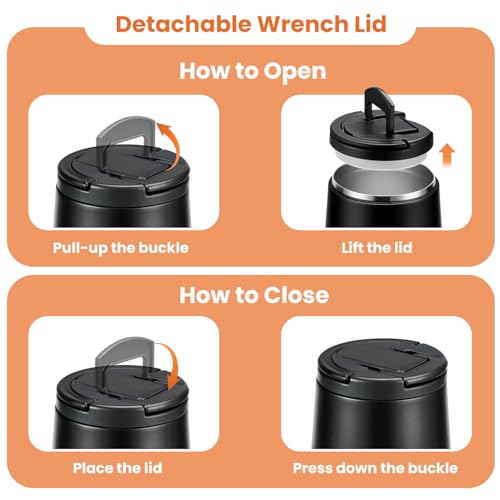 Detachable Wrench Lid

How to Open

Pull-up the buckle

Lift the lid

How to Close

Place the lid

Press down the buckle