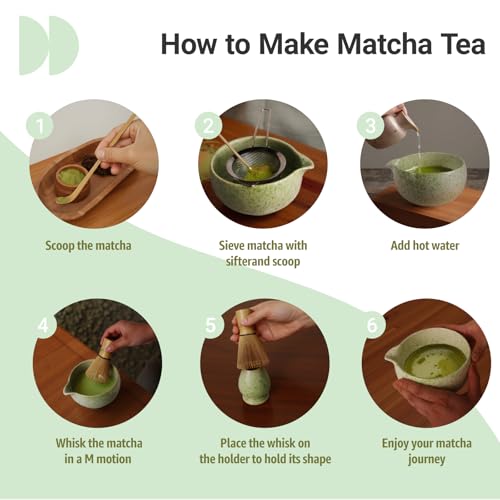 How to Make Matcha Tea

1

Scoop the matcha

2

Sieve matcha with sifterand scoop

3

Add hot water

4

Whisk the matcha in a M motion

5

Place the whisk on the holder to hold its shape

6

Enjoy your matcha journey