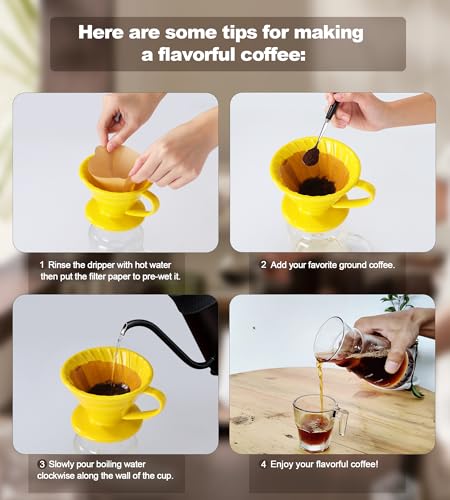 Here are some tips for making a flavorful coffee:

1 Rinse the dripper with hot water then put the filter paper to pre-wet it.

2 Add your favorite ground coffee.

3 Slowly pour boiling water clockwise along the wall of the cup.

4 Enjoy your flavorful coffee!