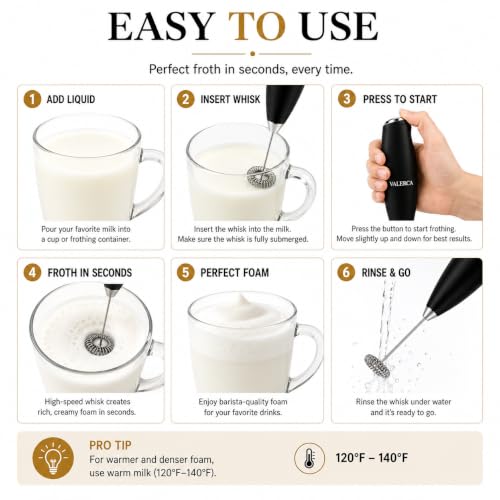 EASY TO USE

Perfect froth in seconds, every time.

1 ADD LIQUID

Pour your favorite milk into a cup or frothing container.

2 INSERT WHISK

Insert the whisk into the milk. Make sure the whisk is fully submerged.

3 PRESS TO START

VALERCA

Press the button to start frothing. Move slightly up and down for best results.

4 FROTH IN SECONDS

High-speed whisk creates rich, creamy foam in seconds.

5 PERFECT FOAM

Enjoy barista-quality foam for your favorite drinks.

6 RINSE & GO

Rinse the whisk under water and it's ready to go.

PRO TIP
For warmer and denser foam, use warm milk (120°F–140°F).

120°F – 140°F