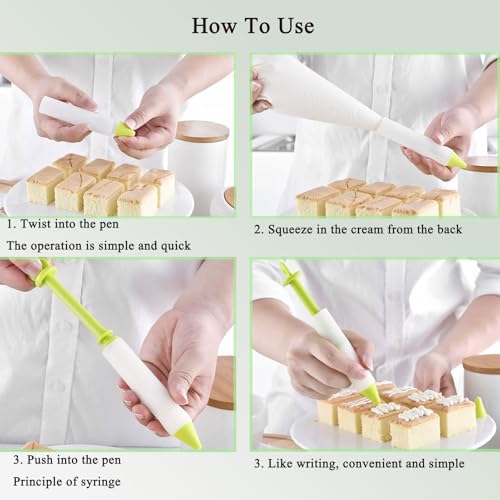 How To Use

1. Twist into the pen

The operation is simple and quick

2. Squeeze in the cream from the back

3. Push into the pen

Principle of syringe

3. Like writing, convenient and simple