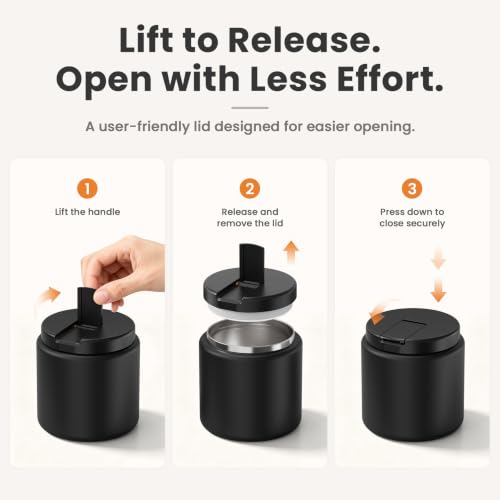 Lift to Release.
Open with Less Effort.

A user-friendly lid designed for easier opening.

1
Lift the handle

2
Release and remove the lid

3
Press down to close securely