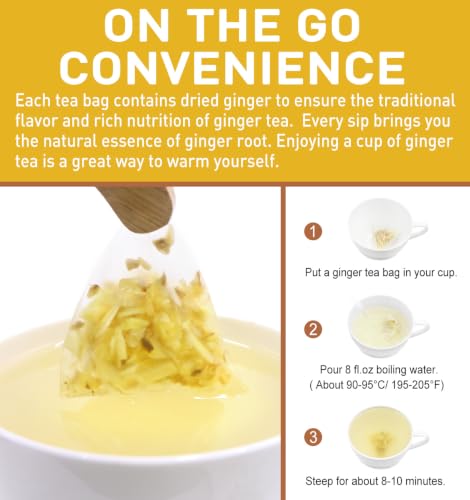 ON THE GO CONVENIENCE

Each tea bag contains dried ginger to ensure the traditional flavor and rich nutrition of ginger tea.  Every sip brings you the natural essence of ginger root. Enjoying a cup of ginger tea is a great way to warm yourself.

1

Put a ginger tea bag in your cup.

2

Pour 8 fl.oz boiling water.
( About 90-95°C/ 195-205°F)

3

Steep for about 8-10 minutes.