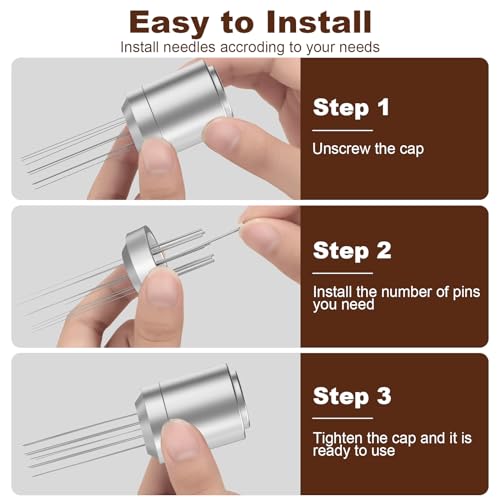 Easy to Install

Install needles accroding to your needs

Step 1

Unscrew the cap

Step 2

Install the number of pins you need

Step 3

Tighten the cap and it is ready to use