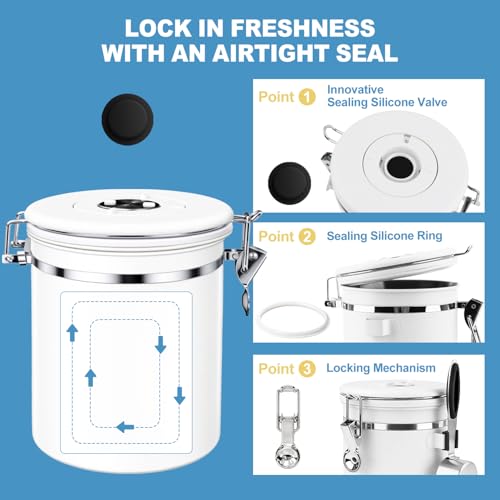 LOCK IN FRESHNESS
WITH AN AIRTIGHT SEAL

Point 1 Innovative Sealing Silicone Valve

Point 2 Sealing Silicone Ring

Point 3 Locking Mechanism