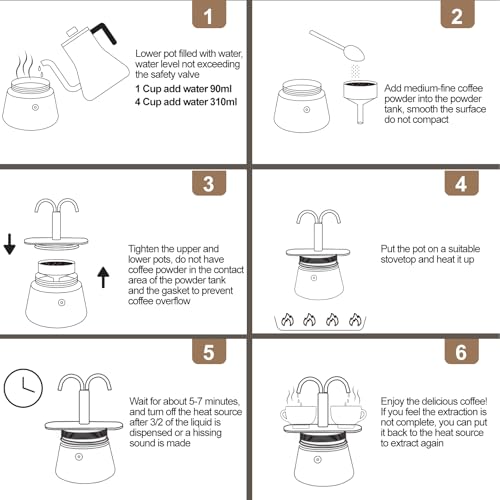 1

Lower pot filled with water, water level not exceeding the safety valve

1 Cup add water 90ml

4 Cup add water 310ml

2

Add medium-fine coffee powder into the powder tank, smooth the surface do not compact

3

Tighten the upper and lower pots, do not have coffee powder in the contact area of the powder tank and the gasket to prevent coffee overflow

4

Put the pot on a suitable stovetop and heat it up

5

Wait for about 5-7 minutes, and turn off the heat source after 3/2 of the liquid is dispensed or a hissing sound is made

6

Enjoy the delicious coffee! If you feel the extraction is not complete, you can put it back to the heat source to extract again