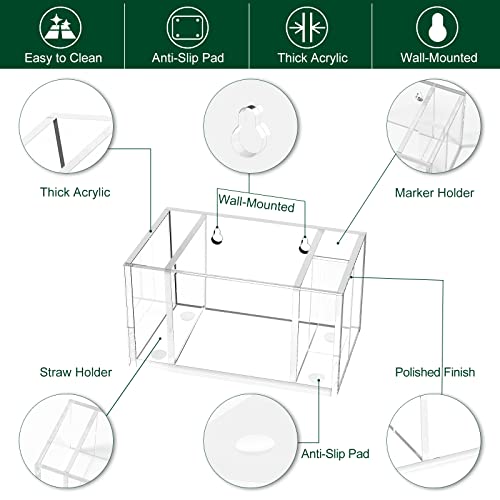 Easy to Clean

Anti-Slip Pad

Thick Acrylic

Wall-Mounted

Thick Acrylic

Wall-Mounted

Marker Holder

Straw Holder

Polished Finish

Anti-Slip Pad