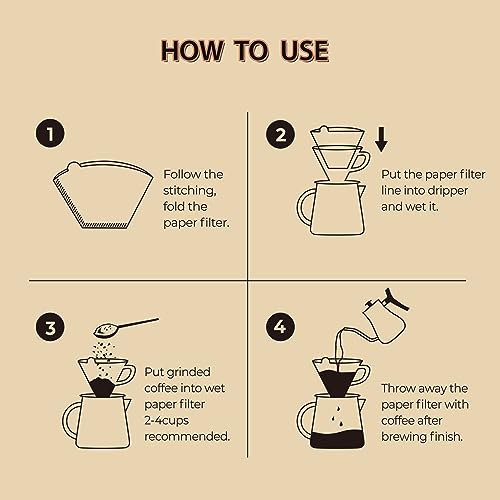 HOW TO USE

1

Follow the stitching, fold the paper filter.

2

Put the paper filter line into dripper and wet it.

3

Put grinded coffee into wet paper filter 2-4cups recommended.

4

Throw away the paper filter with coffee after brewing finish.