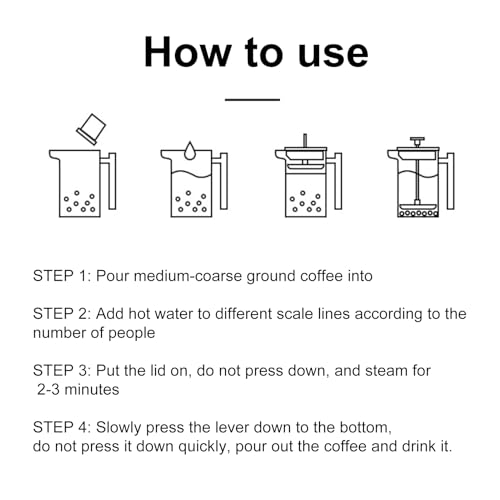 How to use

STEP 1: Pour medium-coarse ground coffee into

STEP 2: Add hot water to different scale lines according to the number of people

STEP 3: Put the lid on, do not press down, and steam for 2-3 minutes

STEP 4: Slowly press the lever down to the bottom, do not press it down quickly, pour out the coffee and drink it.