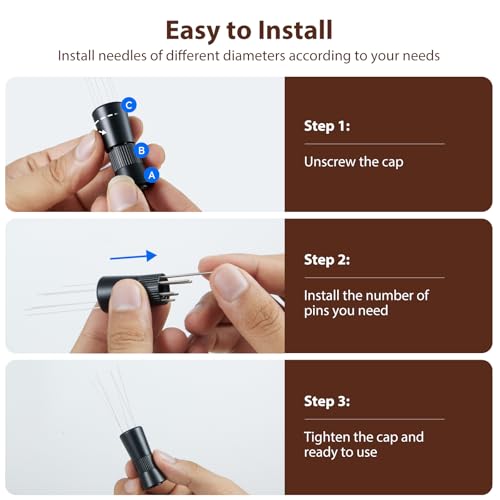 Easy to Install

Install needles of different diameters according to your needs

C

B

A

Step 1:

Unscrew the cap

Step 2:

Install the number of pins you need

Step 3:

Tighten the cap and ready to use