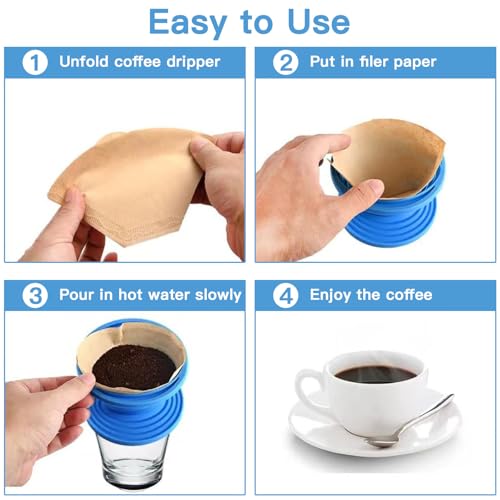 Easy to Use

1 Unfold coffee dripper

2 Put in filer paper

3 Pour in hot water slowly

4 Enjoy the coffee