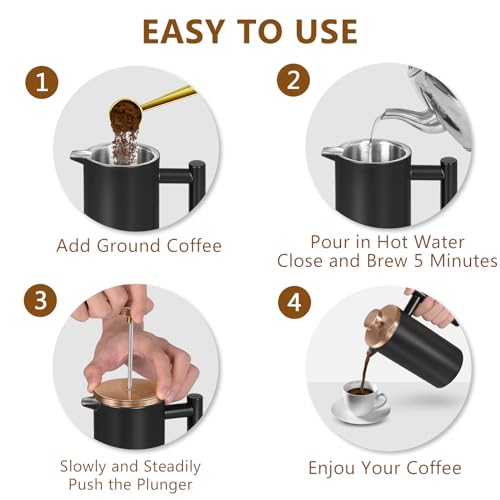 EASY TO USE

1

Add Ground Coffee

2

Pour in Hot Water
Close and Brew 5 Minutes

3

Slowly and Steadily
Push the Plunger

4

Enjou Your Coffee