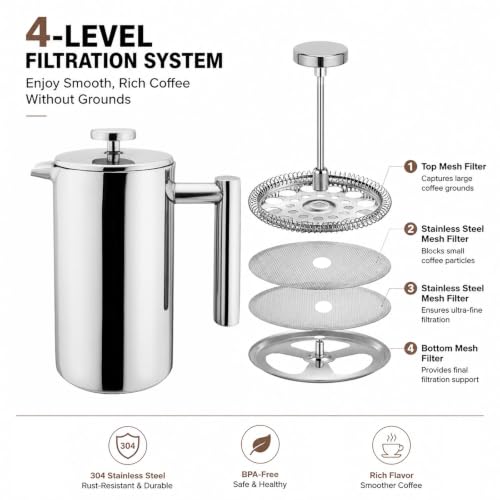 4-LEVEL
FILTRATION SYSTEM
Enjoy Smooth, Rich Coffee Without Grounds

1 Top Mesh Filter
Captures large coffee grounds

2 Stainless Steel Mesh Filter
Blocks small coffee particles

3 Stainless Steel Mesh Filter
Ensures ultra-fine filtration

4 Bottom Mesh Filter
Provides final filtration support

304

304 Stainless Steel
Rust-Resistant & Durable

BPA-Free
Safe & Healthy

Rich Flavor
Smoother Coffee