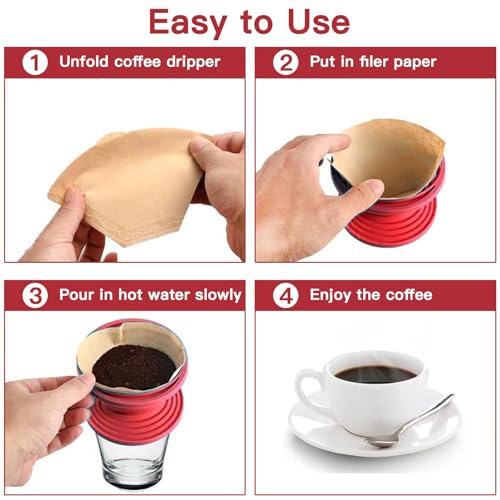 Easy to Use

1 Unfold coffee dripper

2 Put in filer paper

3 Pour in hot water slowly

4 Enjoy the coffee