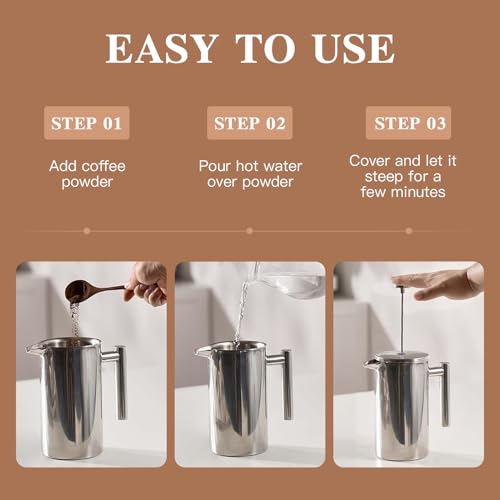 EASY TO USE

STEP 01

Add coffee powder

STEP 02

Pour hot water over powder

STEP 03

Cover and let it steep for a few minutes