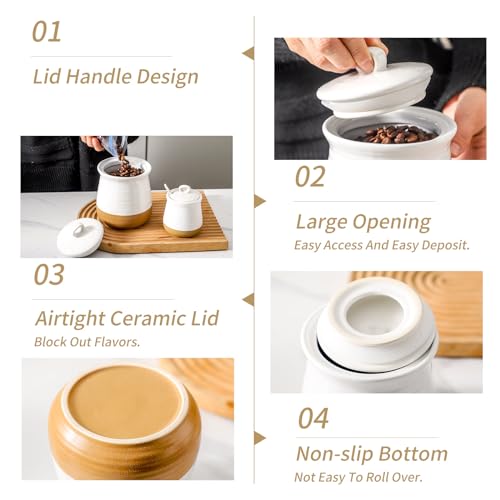 01

Lid Handle Design

02

Large Opening
Easy Access And Easy Deposit.

03

Airtight Ceramic Lid
Block Out Flavors.

04

Non-slip Bottom
Not Easy To Roll Over.