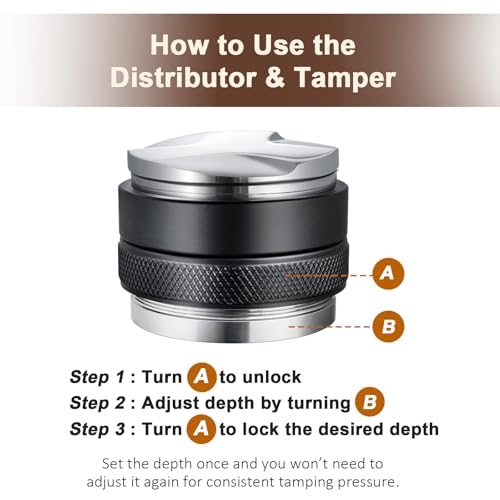 How to Use the Distributor & Tamper

A

B

Step 1 : Turn A to unlock
Step 2 : Adjust depth by turning B
Step 3 : Turn A to lock the desired depth

Set the depth once and you won't need to adjust it again for consistent tamping pressure.