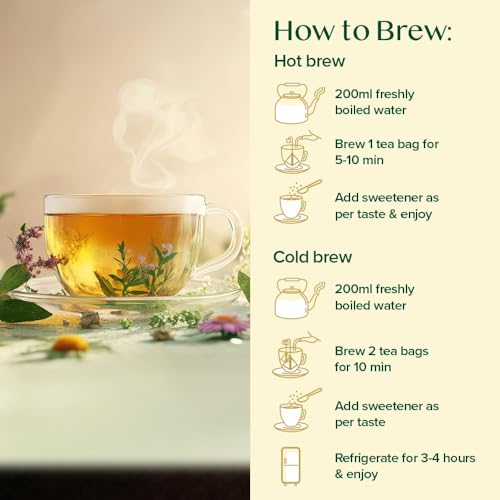 How to Brew:

Hot brew

200ml freshly boiled water

Brew 1 tea bag for 5-10 min

Add sweetener as per taste & enjoy

Cold brew

200ml freshly boiled water

Brew 2 tea bags for 10 min

Add sweetener as per taste

Refrigerate for 3-4 hours & enjoy