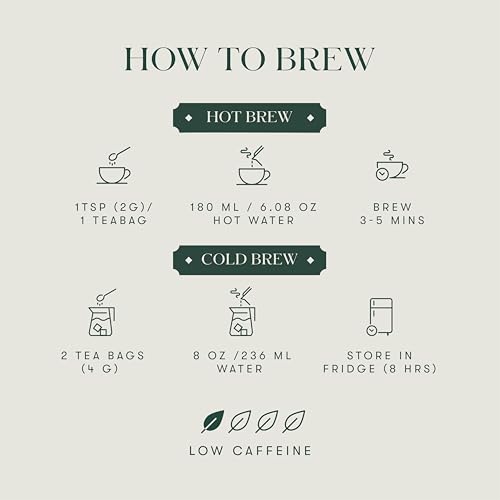 HOW TO BREW

HOT BREW

1TSP (2G)/
1 TEABAG

180 ML / 6.08 OZ
HOT WATER

BREW
3-5 MINS

COLD BREW

2 TEA BAGS
(4 G)

8 OZ /236 ML
WATER

STORE IN
FRIDGE (8 HRS)

LOW CAFFEINE