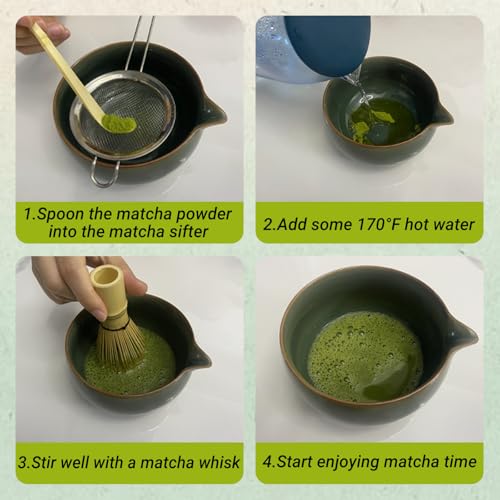 1.Spoon the matcha powder into the matcha sifter

2.Add some 170°F hot water

3.Stir well with a matcha whisk

4.Start enjoying matcha time